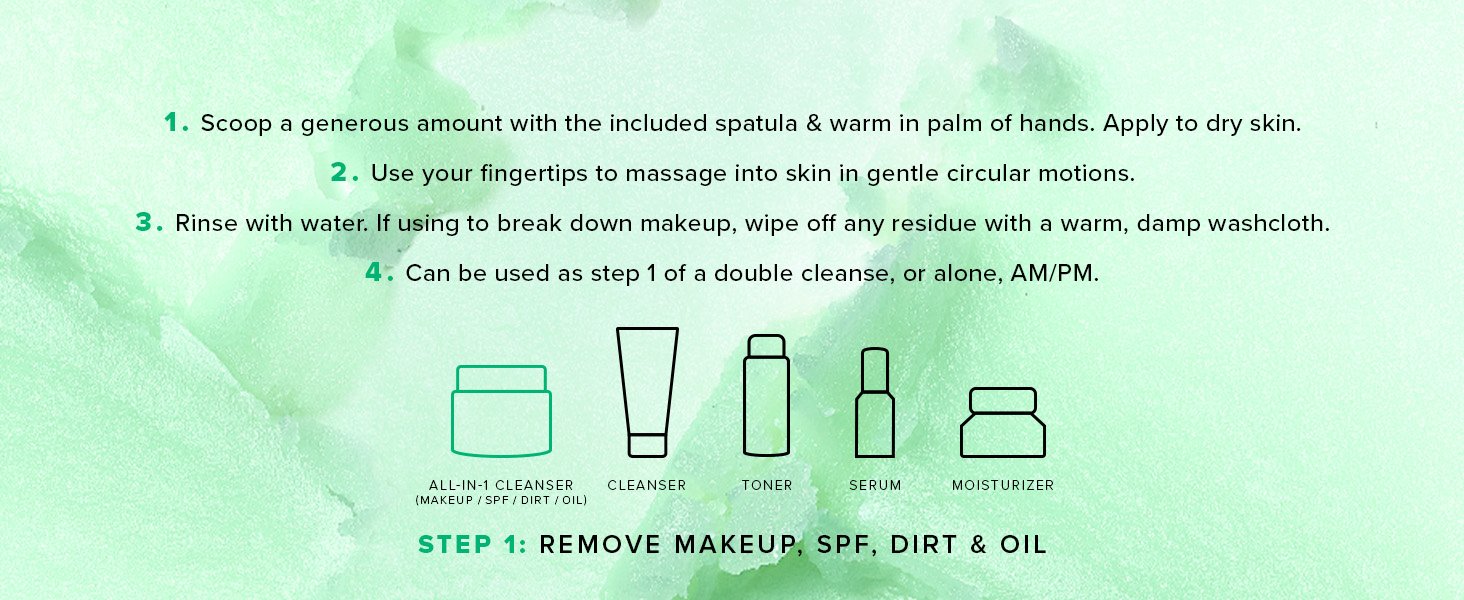 1. Scoop a generous amount with the included spatula & warm in palm of hands. Apply to dry skin.

2. Use your fingertips to massage into skin in gentle circular motions.

3. Rinse with water. If using to break down makeup, wipe off any residue with a warm, damp washcloth.

4. Can be used as step 1 of a double cleanse, or alone, AM/PM.

ALL-IN-1 CLEANSER
(MAKEUP / SPF / DIRT / OIL)

CLEANSER

TONER

SERUM

MOISTURIZER

STEP 1: REMOVE MAKEUP, SPF, DIRT & OIL